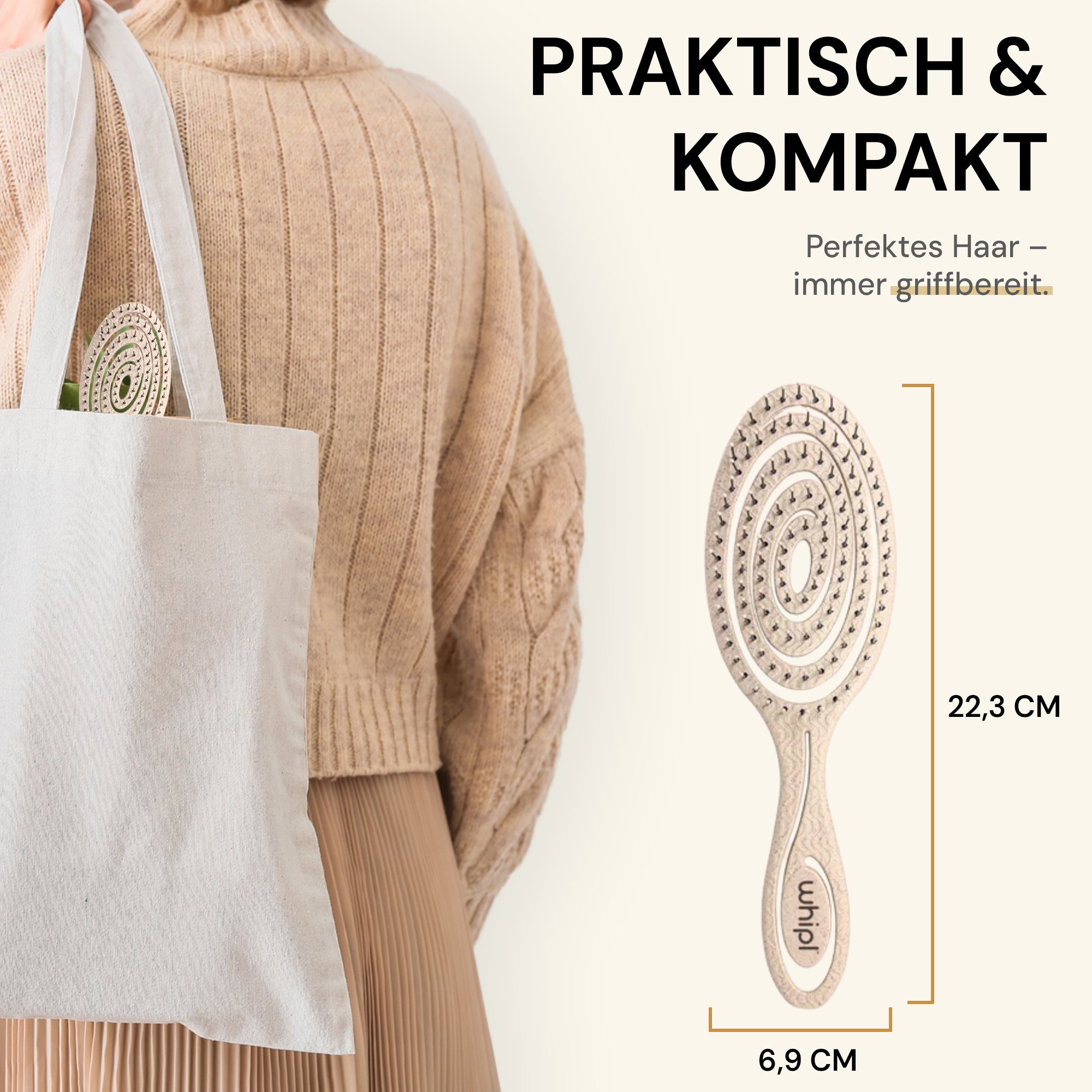 PRAKTISCH & KOMPAKT

Perfektes Haar – immer griffbereit.

whipl

22,3 CM

6,9 CM